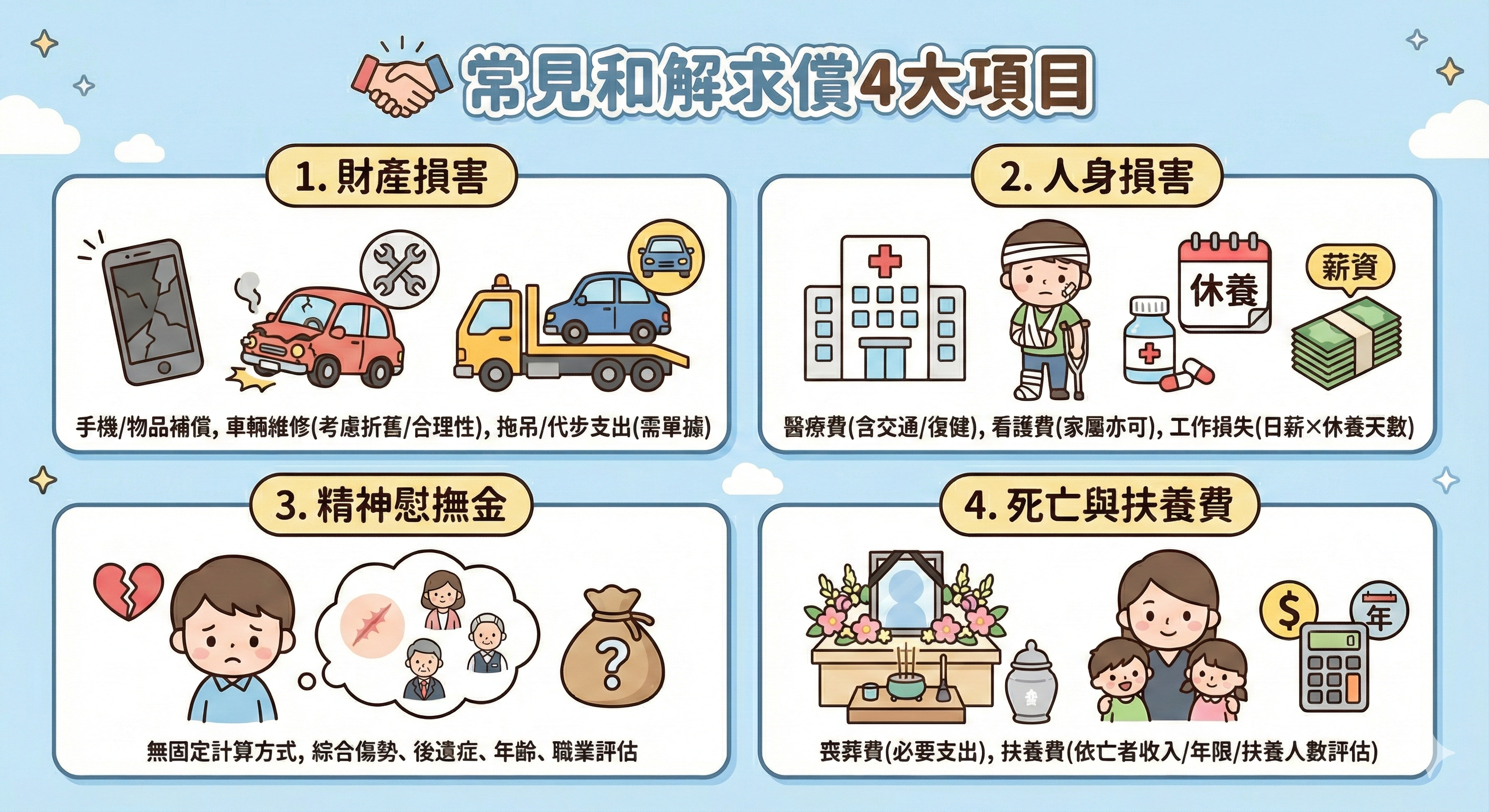 常見和解求償4大項目

1. 財產損害

手機/物品補償, 車輛維修(考慮折舊/合理性), 拖吊/代步支出(需單據)

2. 人身損害

休養

薪資

醫療費(含交通/復健), 看護費(家屬亦可), 工作損失(日薪×休養天數)

3. 精神慰撫金

?

無固定計算方式, 綜合傷勢、後遺症、年齡、職業評估

4. 死亡與扶養費

$

年

喪葬費(必要支出), 扶養費(依亡者收入/年限/扶養人數評估)